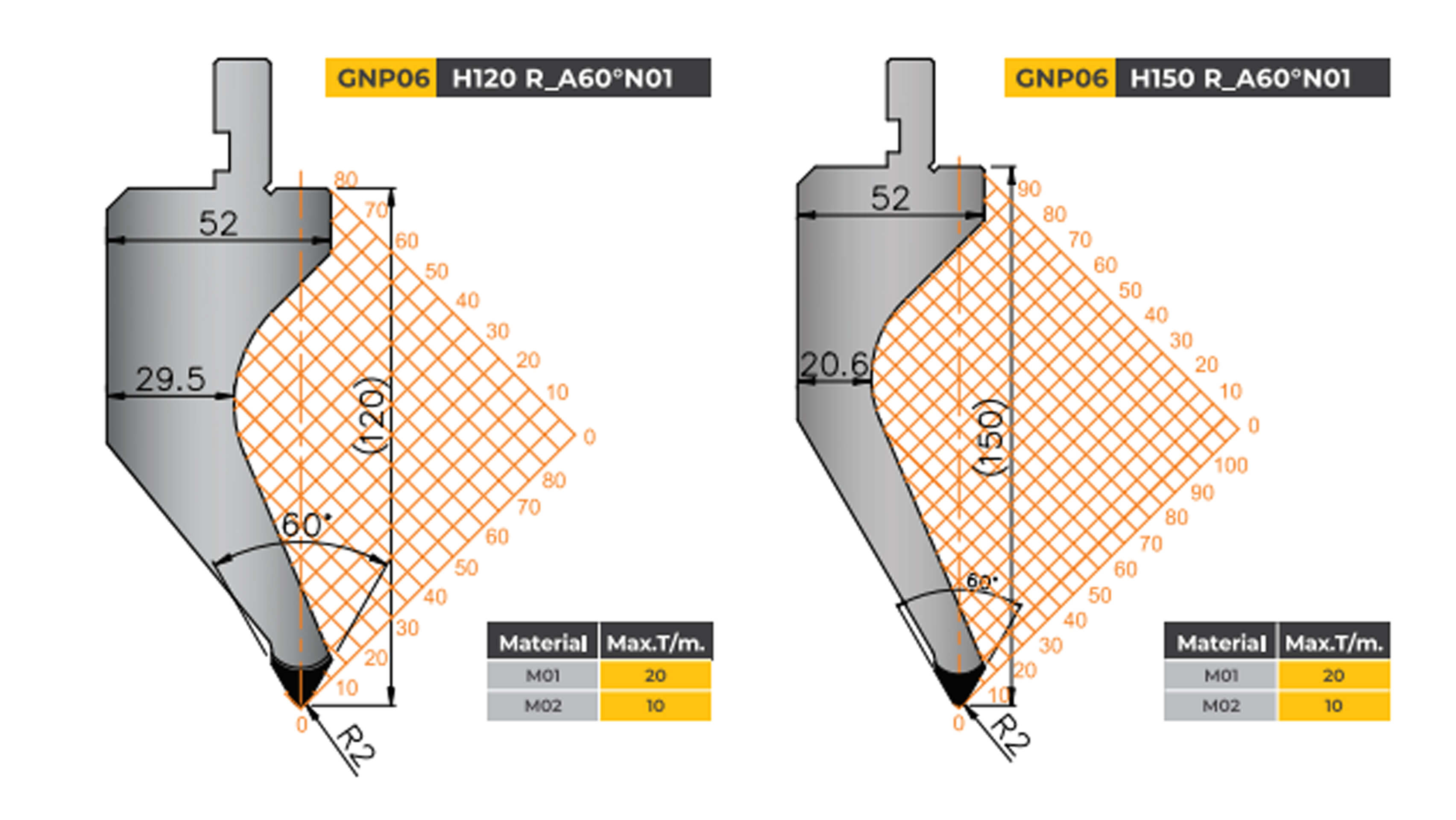 GNP06 H120 R_A60°N01

52

29.5

(120)

60°

R2

80 70 60 50 40 30 20 10 0

80 70 60 50 40 30 20 10 0

| Material | Max.T/m. |
|---|---|
| M01 | 20 |
| M02 | 10 |

GNP06 H150 R_A60°N01

52

20.6

(150)

60°

R2

90 80 70 60 50 40 30 20 10 0

100 90 80 70 60 50 40 30 20 10 0

| Material | Max.T/m. |
|---|---|
| M01 | 20 |
| M02 | 10 |