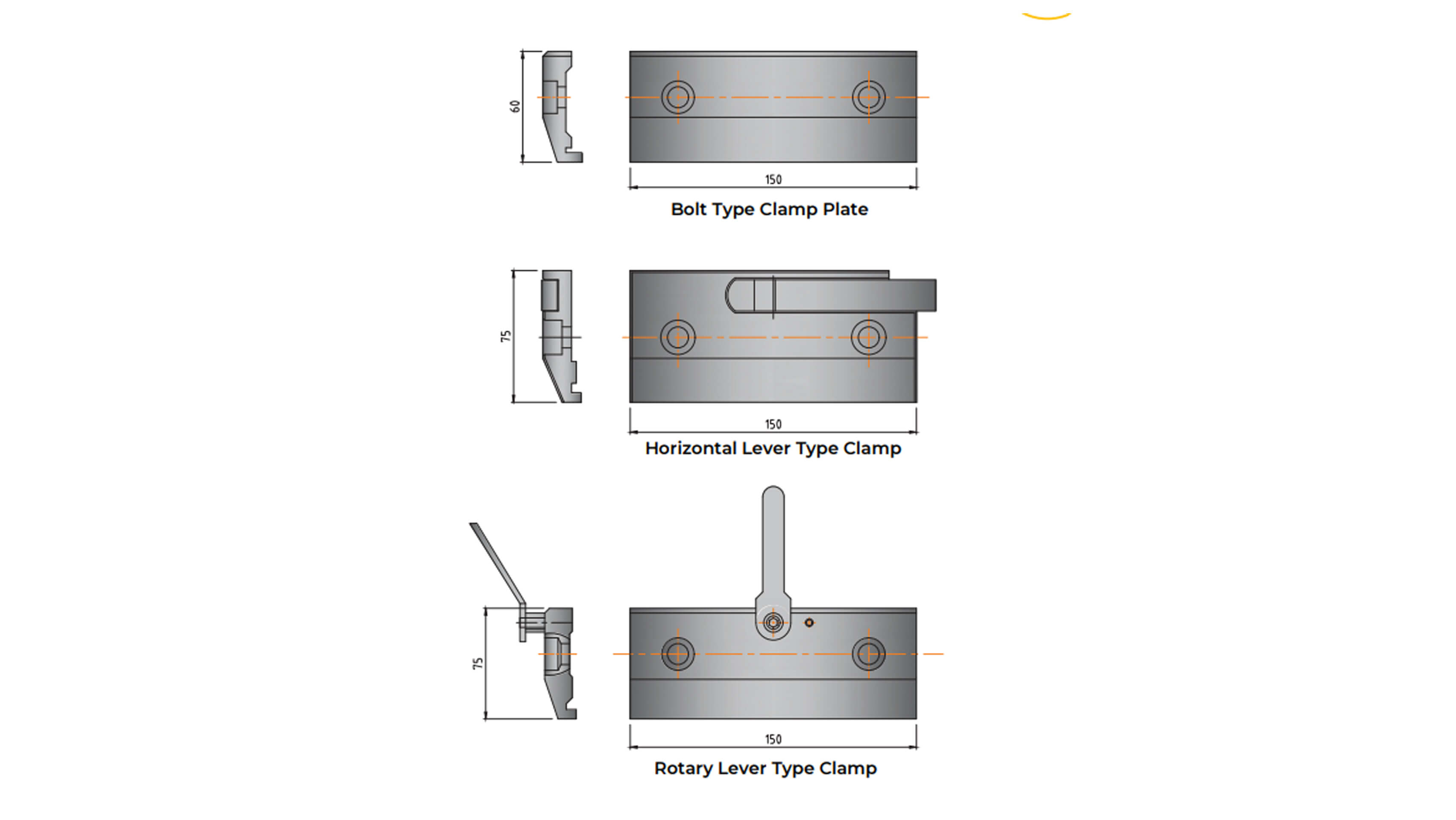 60

150

Bolt Type Clamp Plate

75

150

Horizontal Lever Type Clamp

75

150

Rotary Lever Type Clamp