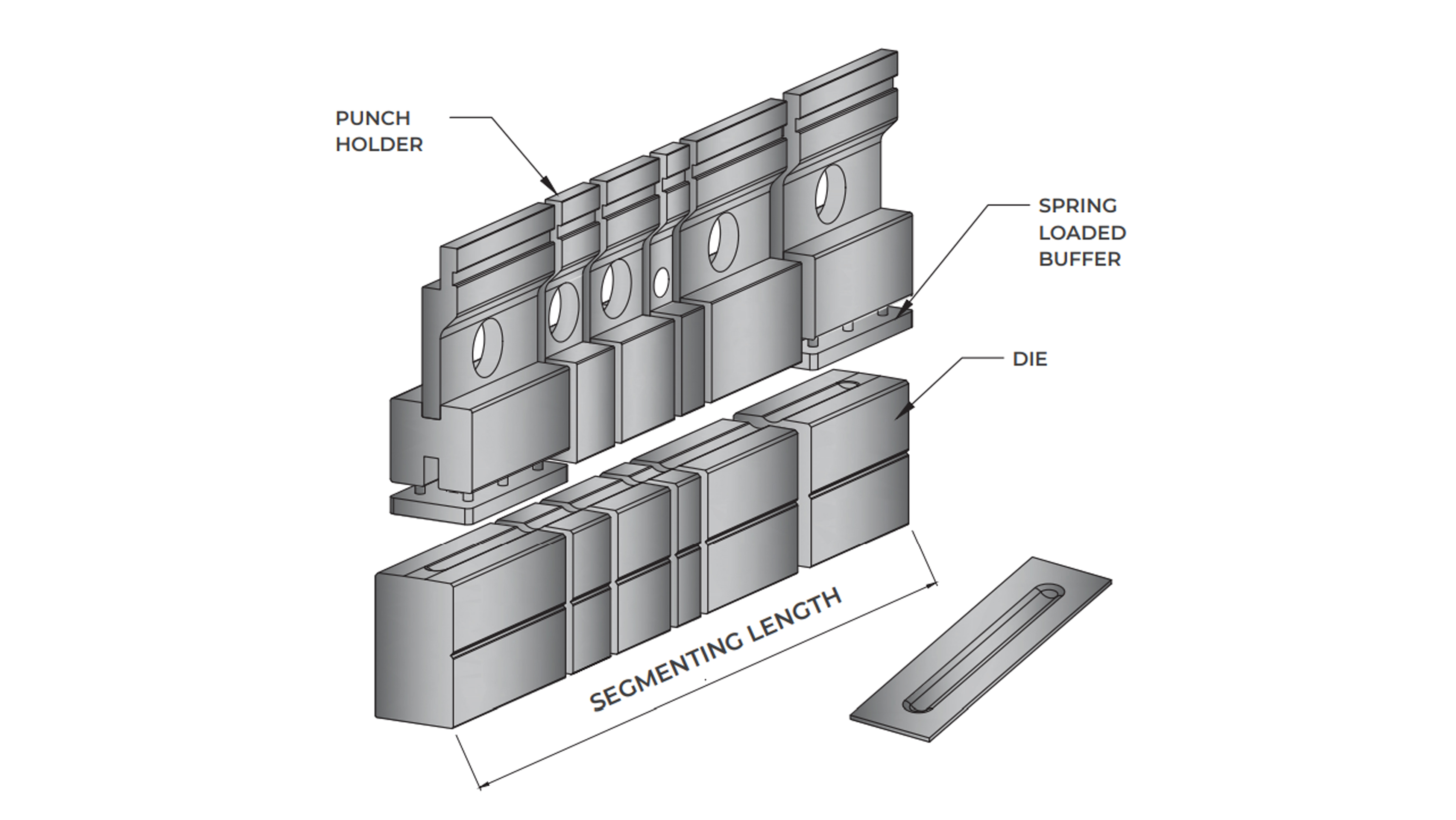 PUNCH HOLDER

SPRING LOADED BUFFER

DIE

SEGMENTING LENGTH