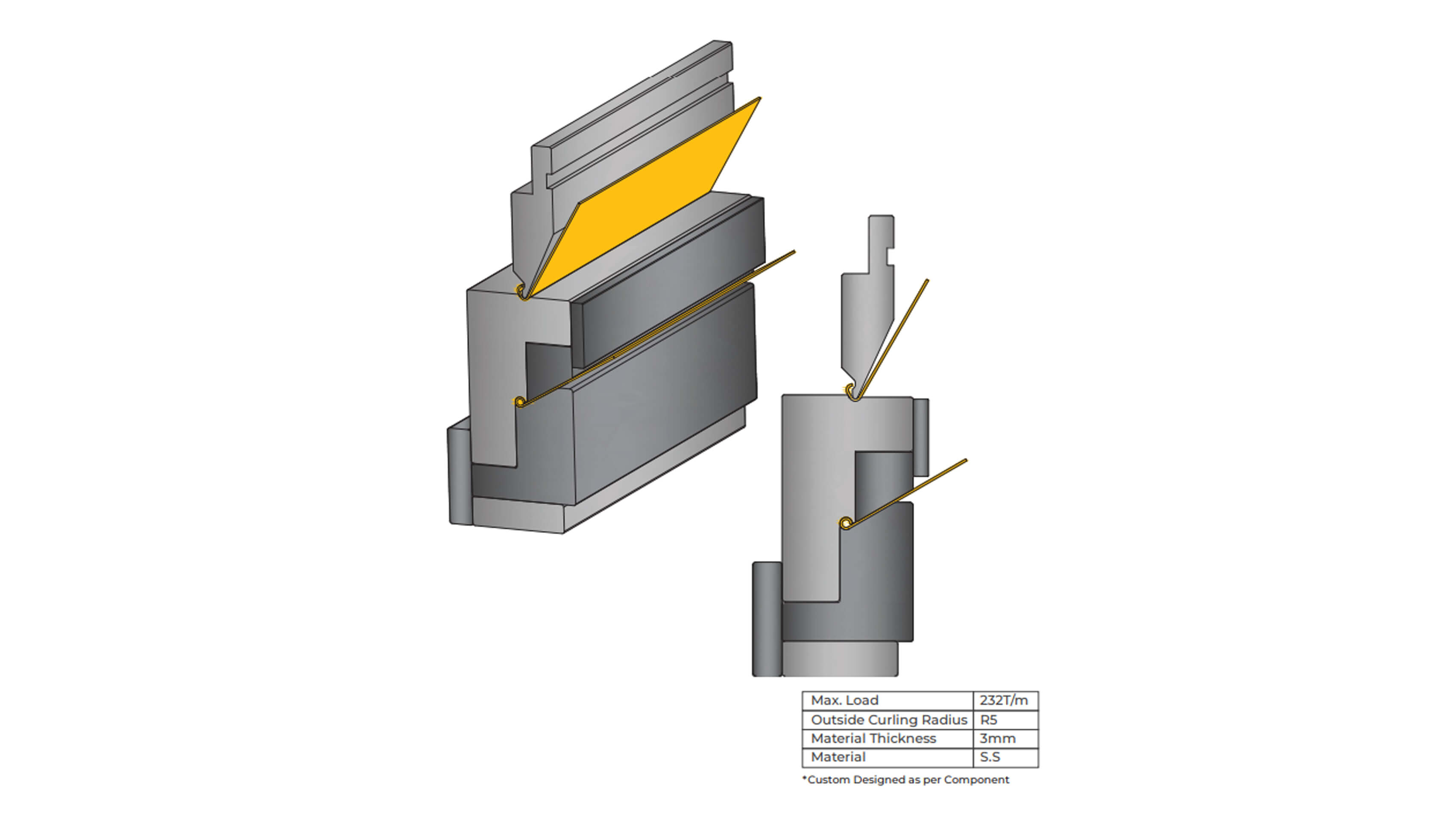 | Max. Load | 232T/m |
|---|---|
| Outside Curling Radius | R5 |
| Material Thickness | 3mm |
| Material | S.S |

*Custom Designed as per Component