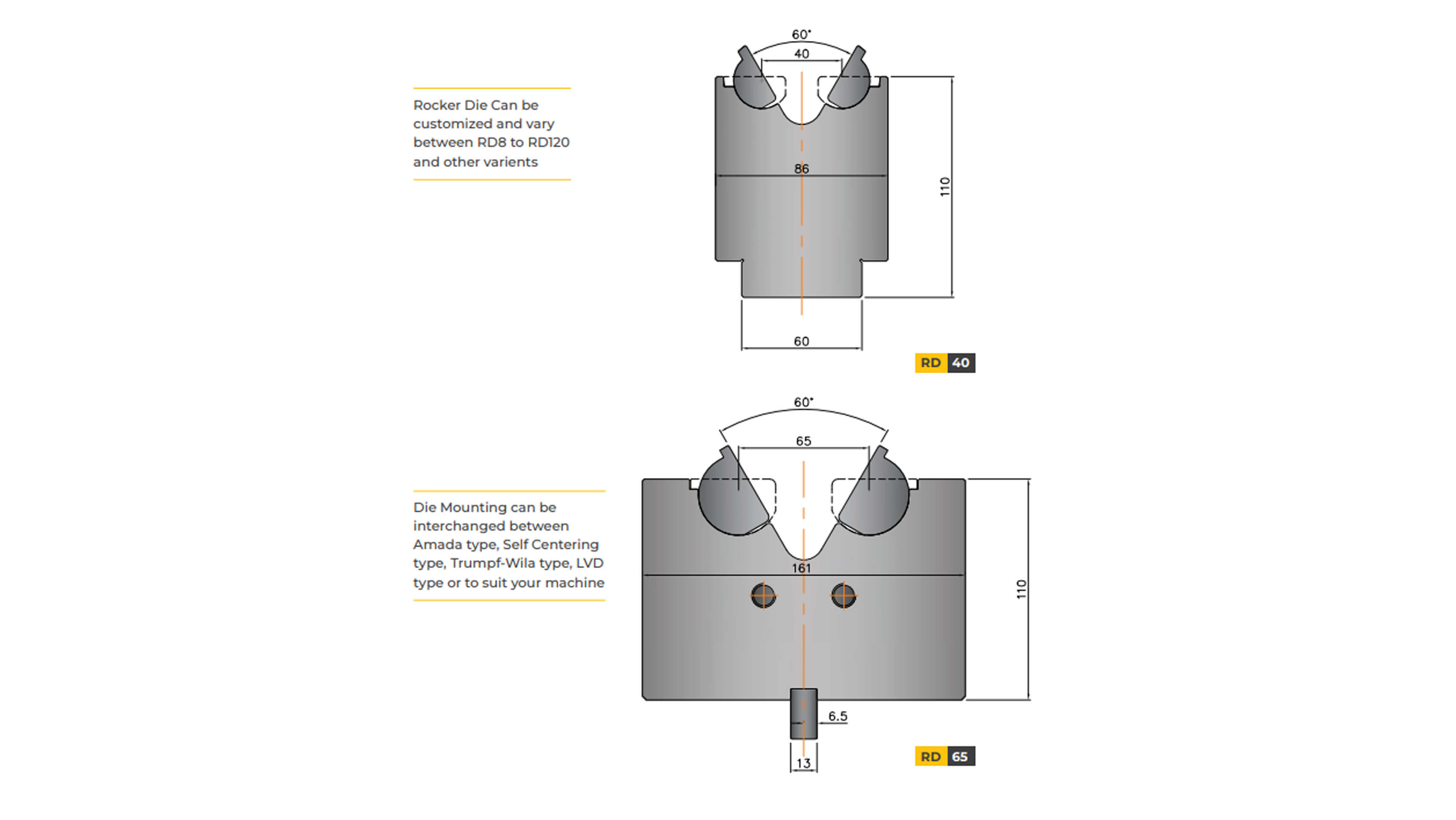 Rocker Die Can be customized and vary between RD8 to RD120 and other varients

60°

40

86

110

60

RD 40

Die Mounting can be interchanged between Amada type, Self Centering type, Trumpf-Wila type, LVD type or to suit your machine

60°

65

161

110

6.5

13

RD 65