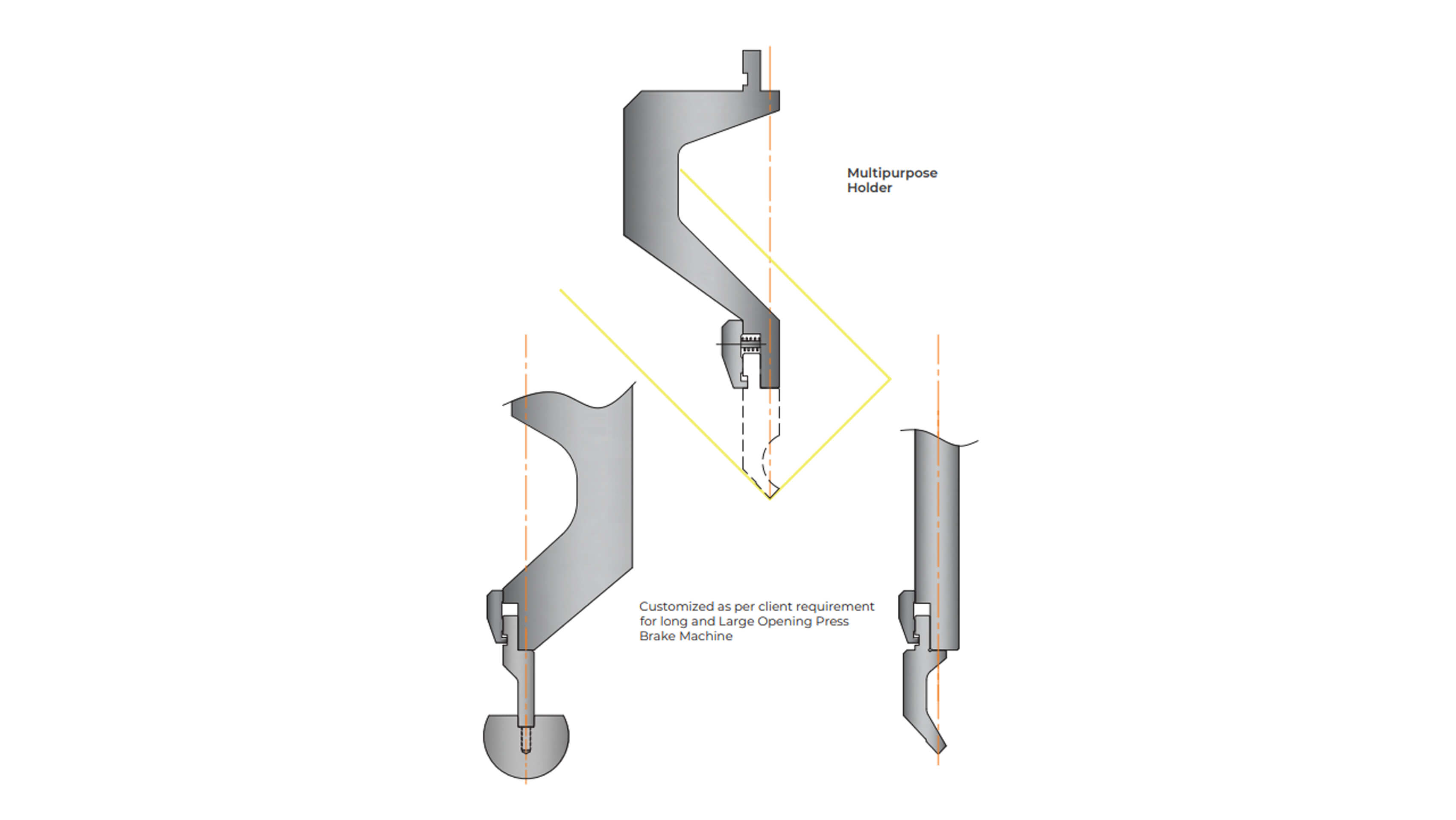 Multipurpose Holder

Customized as per client requirement for long and Large Opening Press Brake Machine