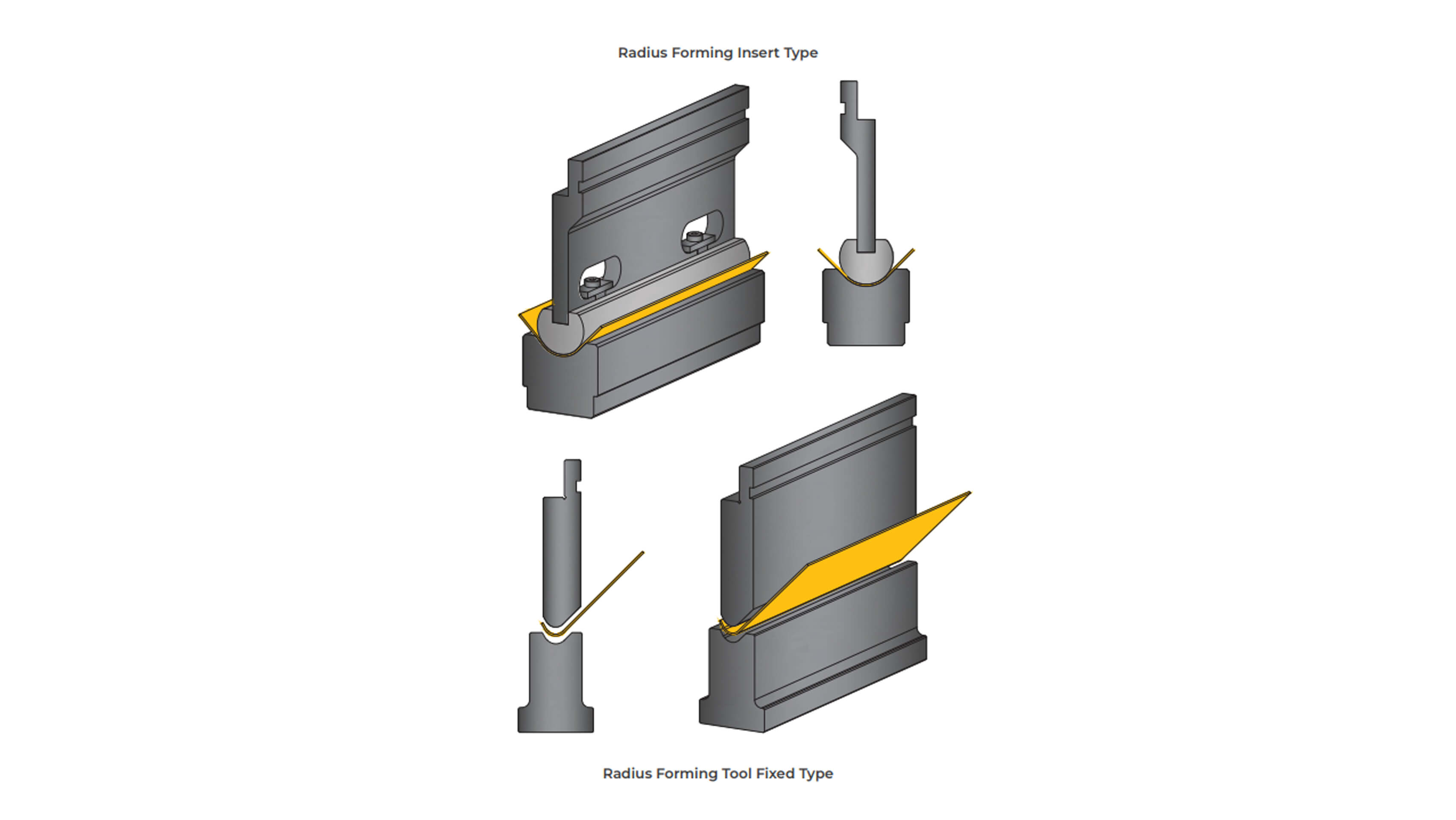 Radius Forming Insert Type

Radius Forming Tool Fixed Type