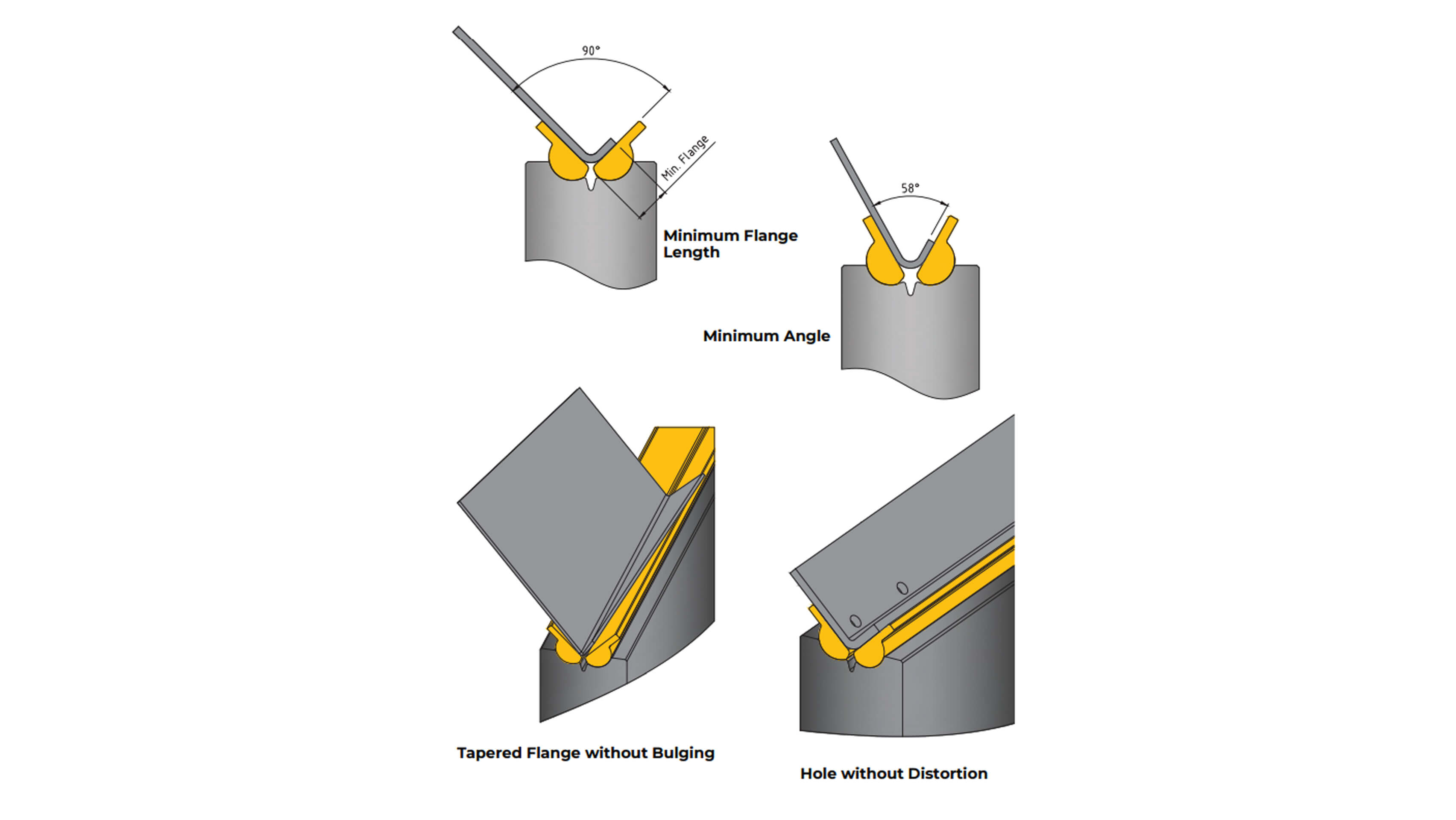 90°

Min. Flange

Minimum Flange Length

58°

Minimum Angle

Tapered Flange without Bulging

Hole without Distortion