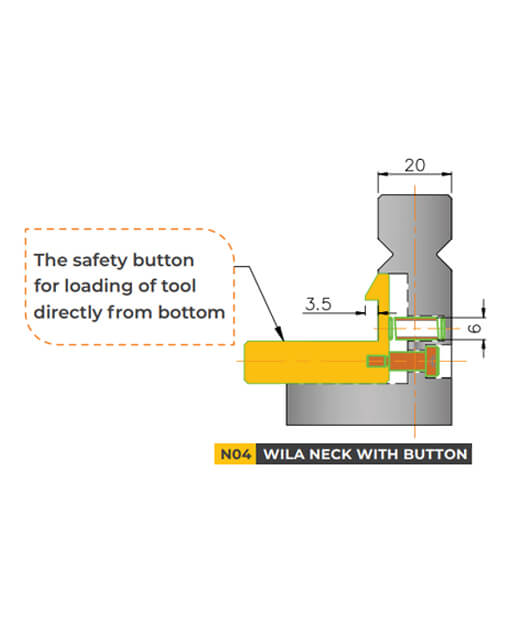 20

The safety button for loading of tool directly from bottom

3.5

6

N04 WILA NECK WITH BUTTON