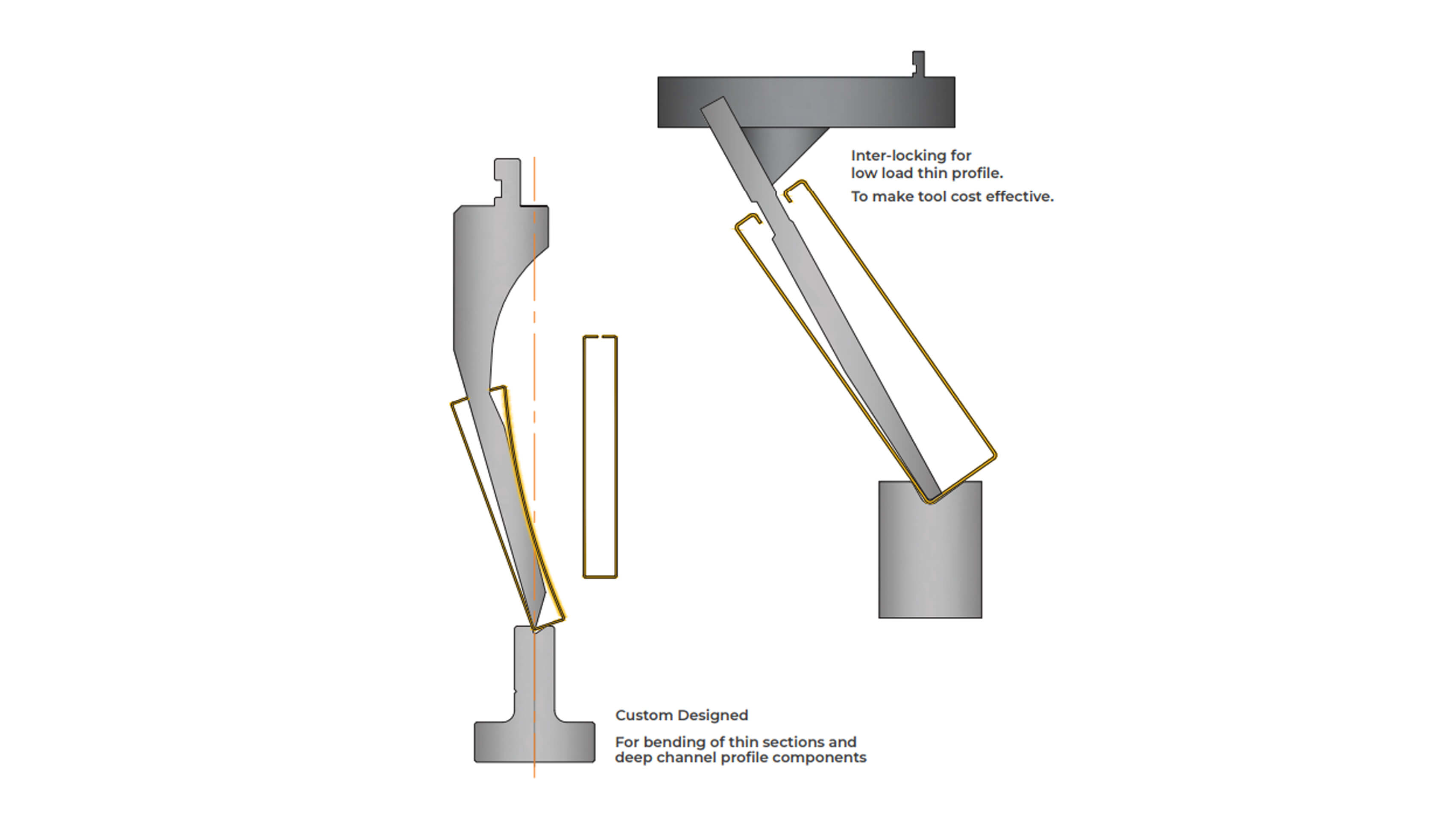 Inter-locking for
low load thin profile.

To make tool cost effective.

Custom Designed

For bending of thin sections and deep channel profile components