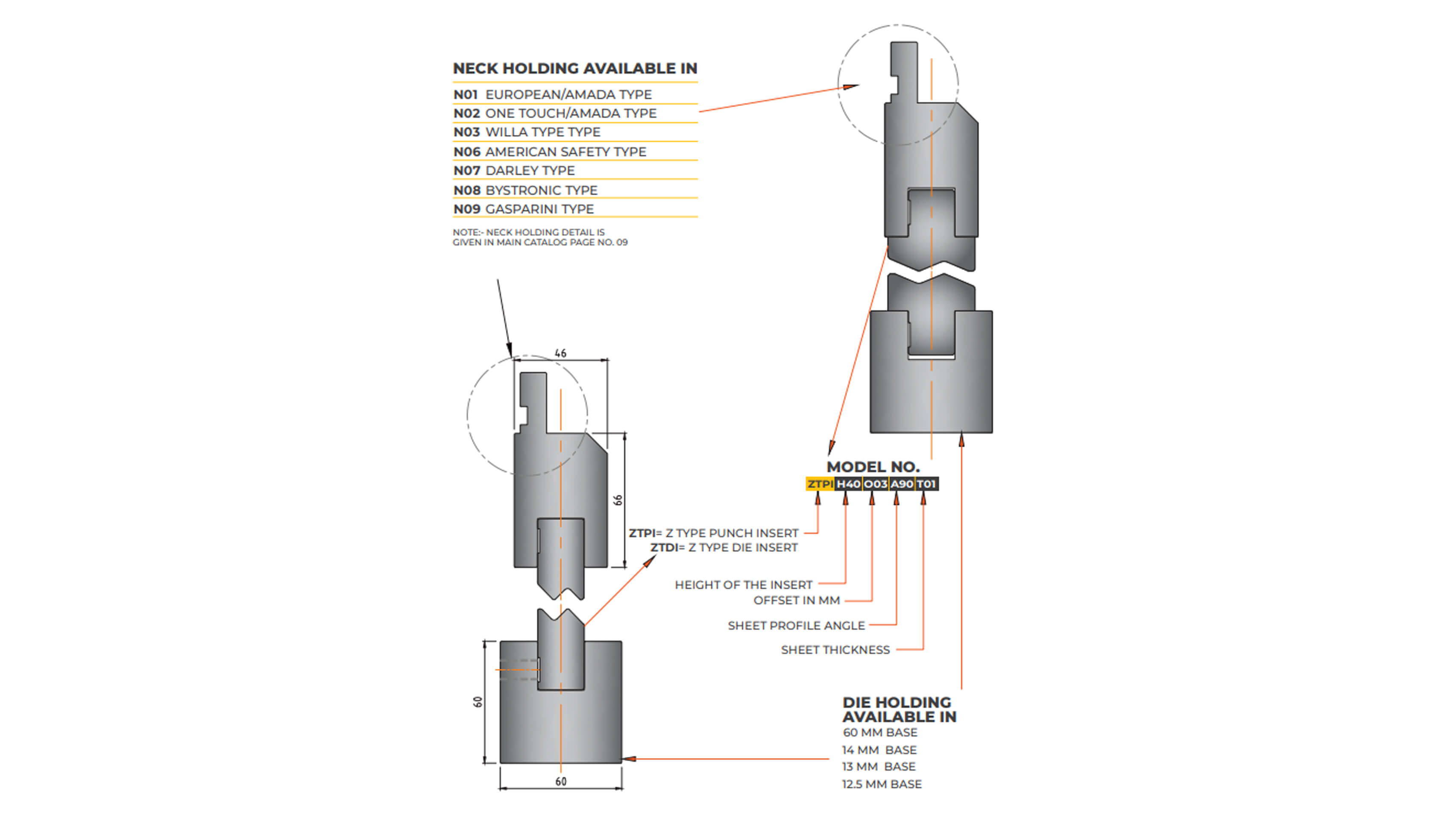 NECK HOLDING AVAILABLE IN

N01 EUROPEAN/AMADA TYPE
N02 ONE TOUCH/AMADA TYPE
N03 WILLA TYPE TYPE
N06 AMERICAN SAFETY TYPE
N07 DARLEY TYPE
N08 BYSTRONIC TYPE
N09 GASPARINI TYPE

NOTE:- NECK HOLDING DETAIL IS GIVEN IN MAIN CATALOG PAGE NO. 09

46

66

60

60

MODEL NO.

ZTPI H40 O03 A90 T01

ZTPI= Z TYPE PUNCH INSERT
ZTDI= Z TYPE DIE INSERT

HEIGHT OF THE INSERT
OFFSET IN MM
SHEET PROFILE ANGLE
SHEET THICKNESS

DIE HOLDING AVAILABLE IN
60 MM BASE
14 MM BASE
13 MM BASE
12.5 MM BASE